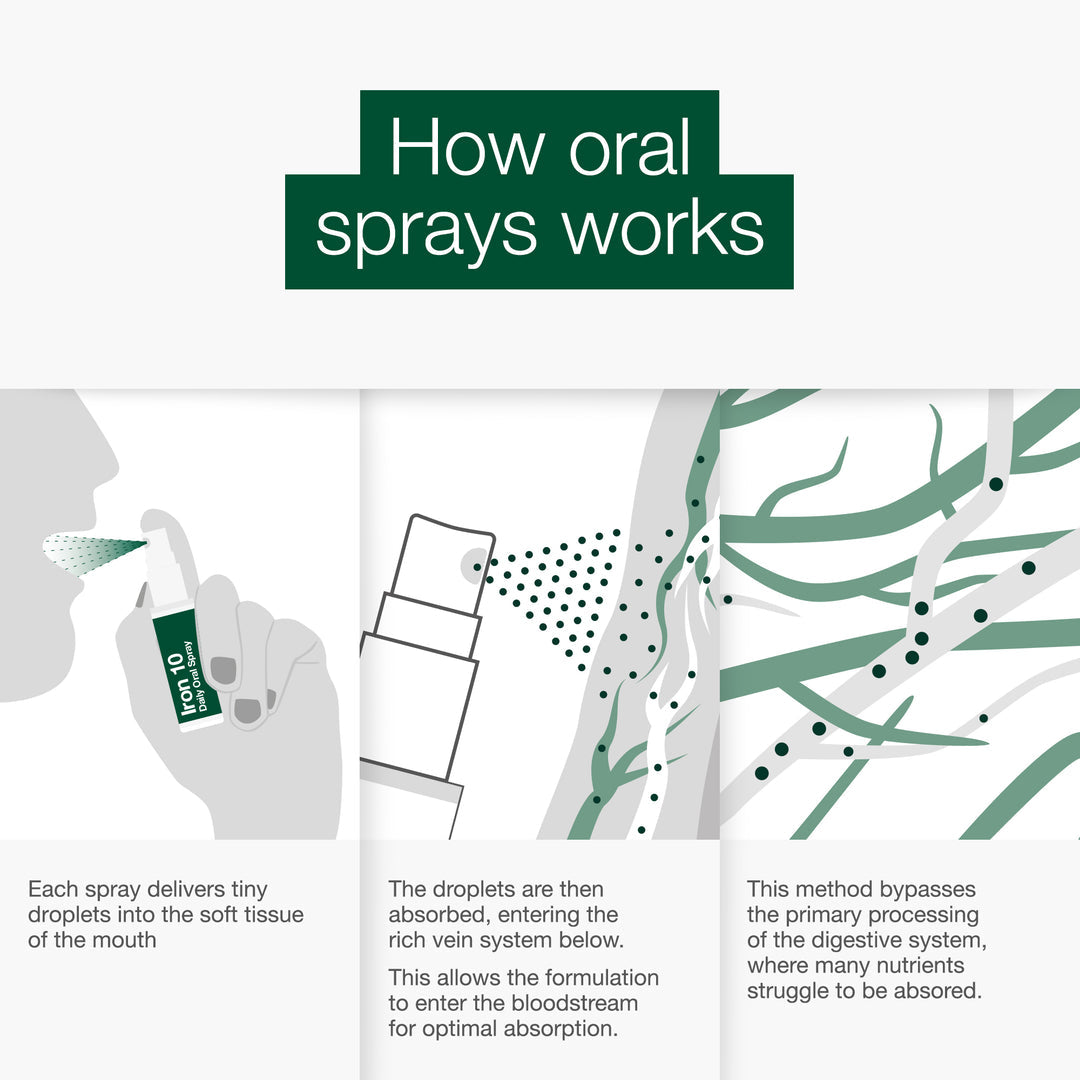 How oral sprays works

Iron 10
Daily Oral Spray

Each spray delivers tiny droplets into the soft tissue of the mouth

The droplets are then absorbed, entering the rich vein system below.

This allows the formulation to enter the bloodstream for optimal absorption.

This method bypasses the primary processing of the digestive system, where many nutrients struggle to be absored.